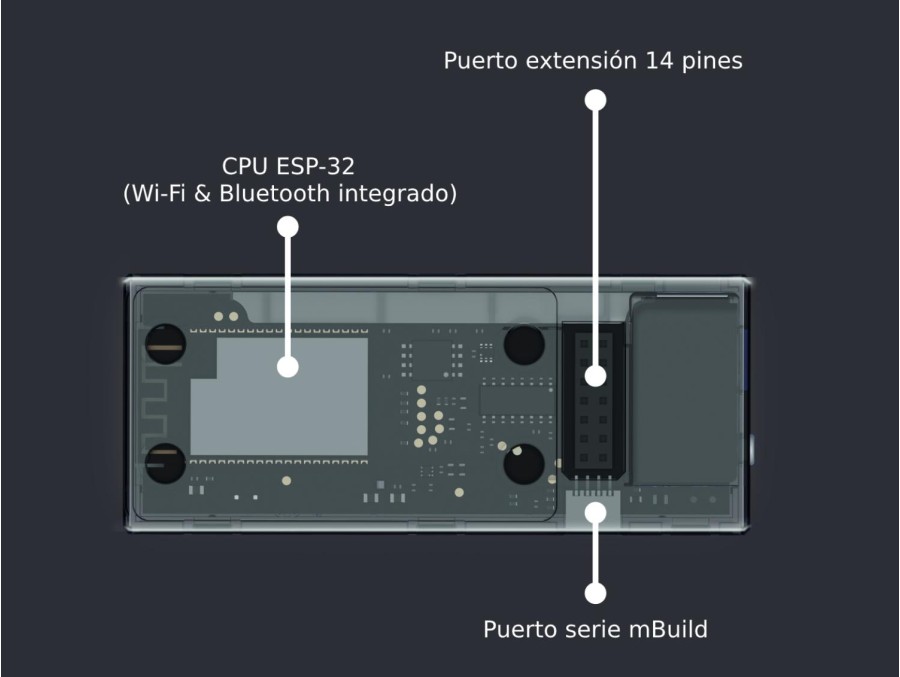 Puerto extensión 14 pines

CPU ESP-32
(Wi-Fi & Bluetooth integrado)

Puerto serie mBuild