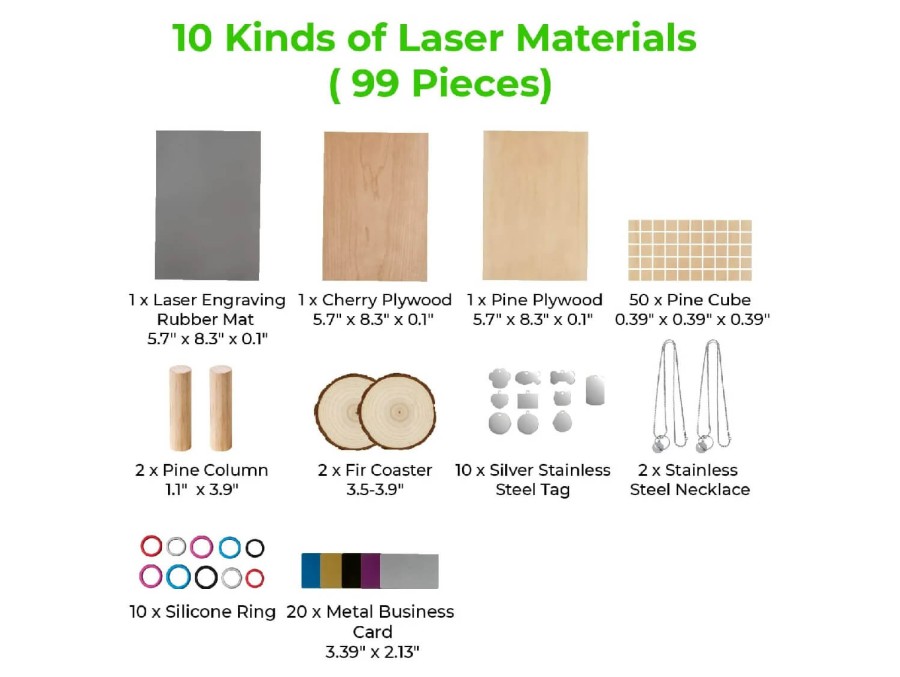 10 Kinds of Laser Materials
( 99 Pieces)

1 x Laser Engraving Rubber Mat
5.7" x 8.3" x 0.1"

1 x Cherry Plywood
5.7" x 8.3" x 0.1"

1 x Pine Plywood
5.7" x 8.3" x 0.1"

50 x Pine Cube
0.39" x 0.39" x 0.39"

2 x Pine Column
1.1" x 3.9"

2 x Fir Coaster
3.5-3.9"

10 x Silver Stainless Steel Tag

2 x Stainless Steel Necklace

10 x Silicone Ring

20 x Metal Business Card
3.39" x 2.13"