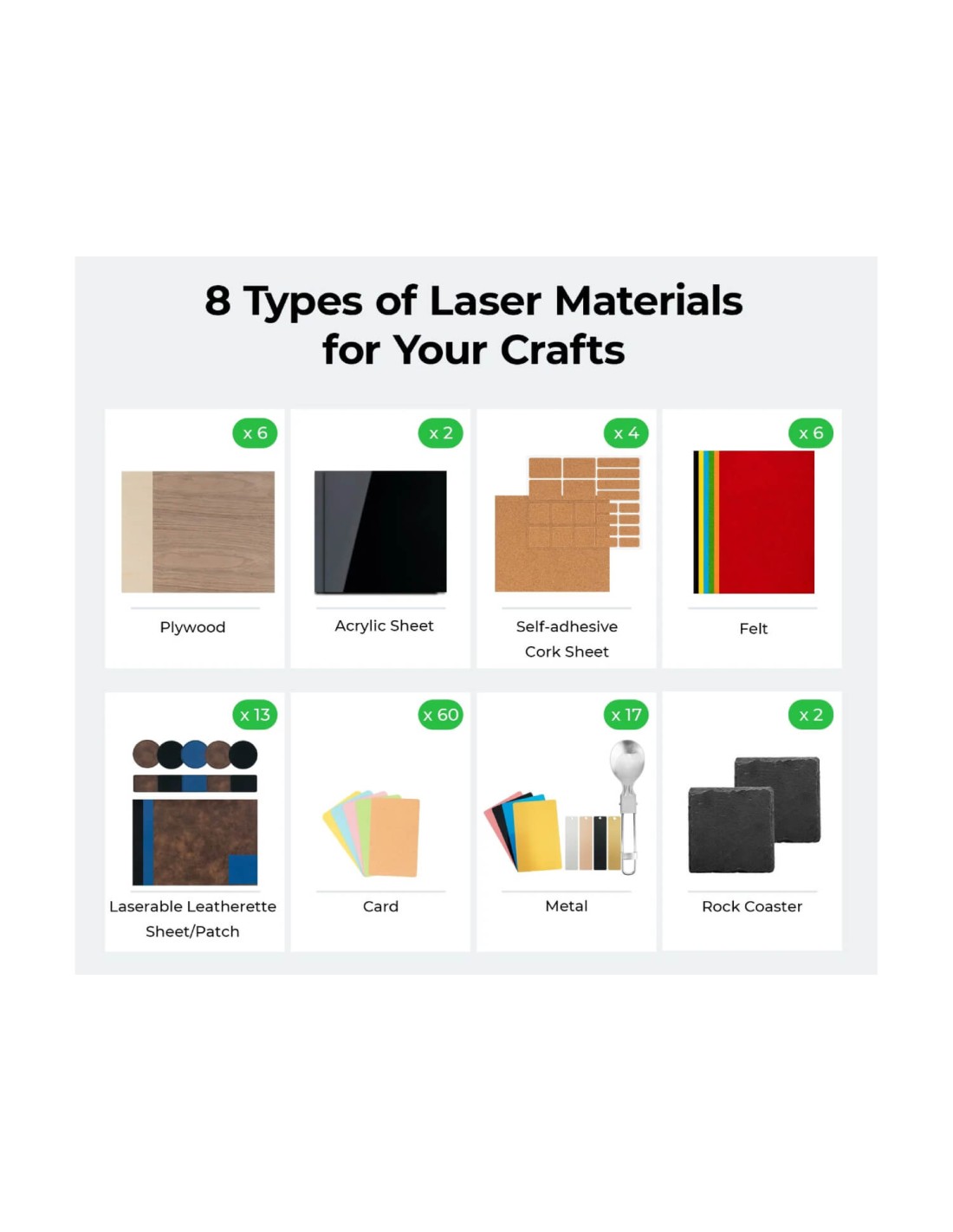 8 Types of Laser Materials for Your Crafts

x 6
Plywood

x 2
Acrylic Sheet

x 4
Self-adhesive Cork Sheet

x 6
Felt

x 13
Laserable Leatherette Sheet/Patch

x 60
Card

x 17
Metal

x 2
Rock Coaster